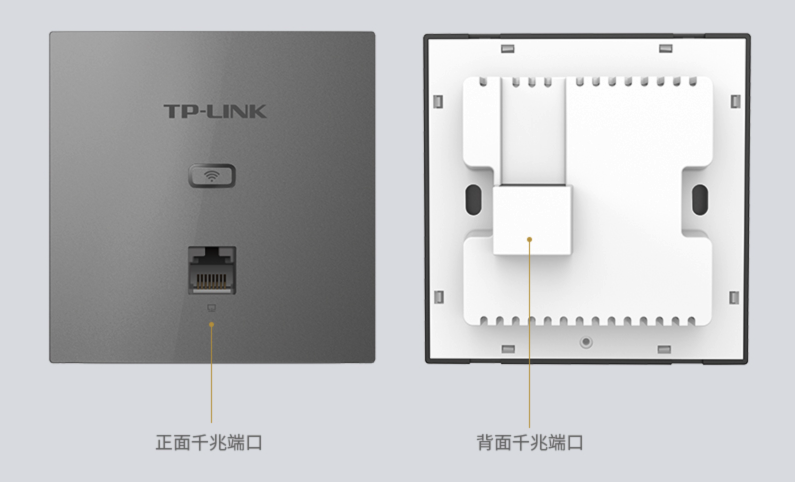 TP-LINK

正面千兆端口

背面千兆端口